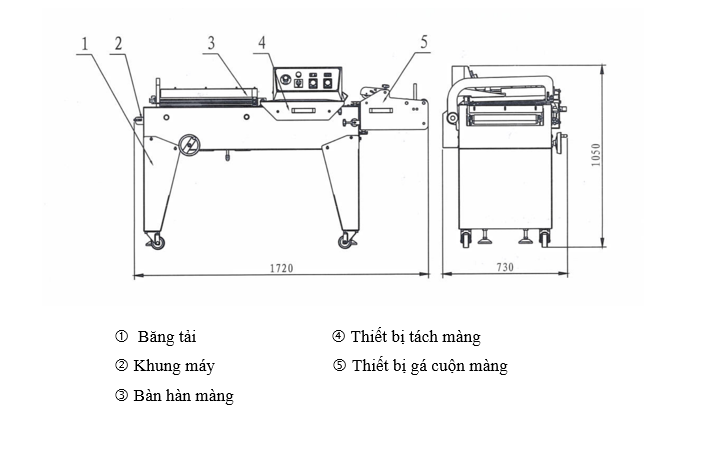 1 2 3 4 5

1720

730

1050

① Băng tải

② Khung máy

③ Bàn hàn màng

④ Thiết bị tách màng

⑤ Thiết bị gá cuộn màng